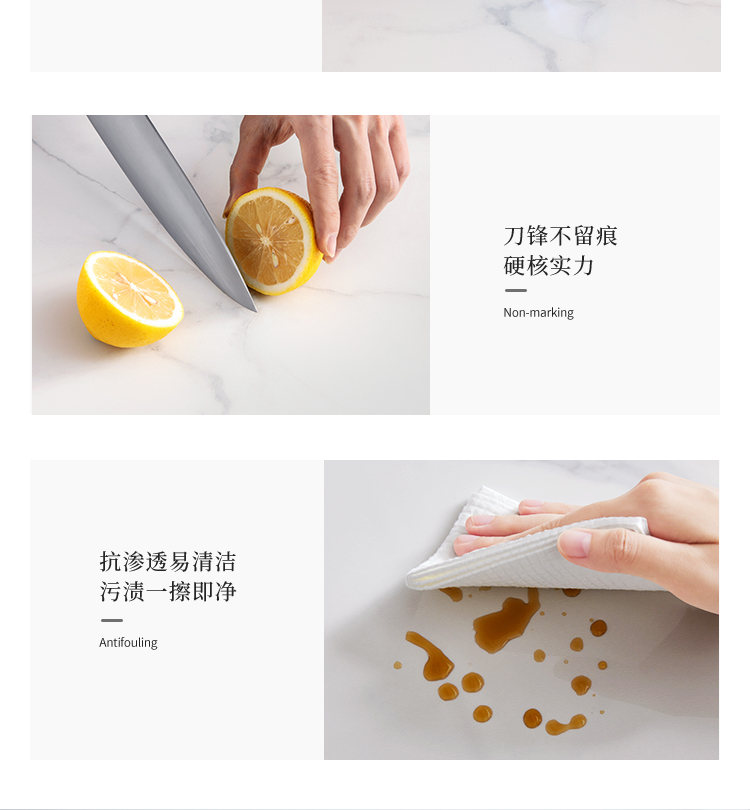 刀锋不留痕
硬核实力

Non-marking

抗渗透易清洁
污渍一擦即净

Antifouling