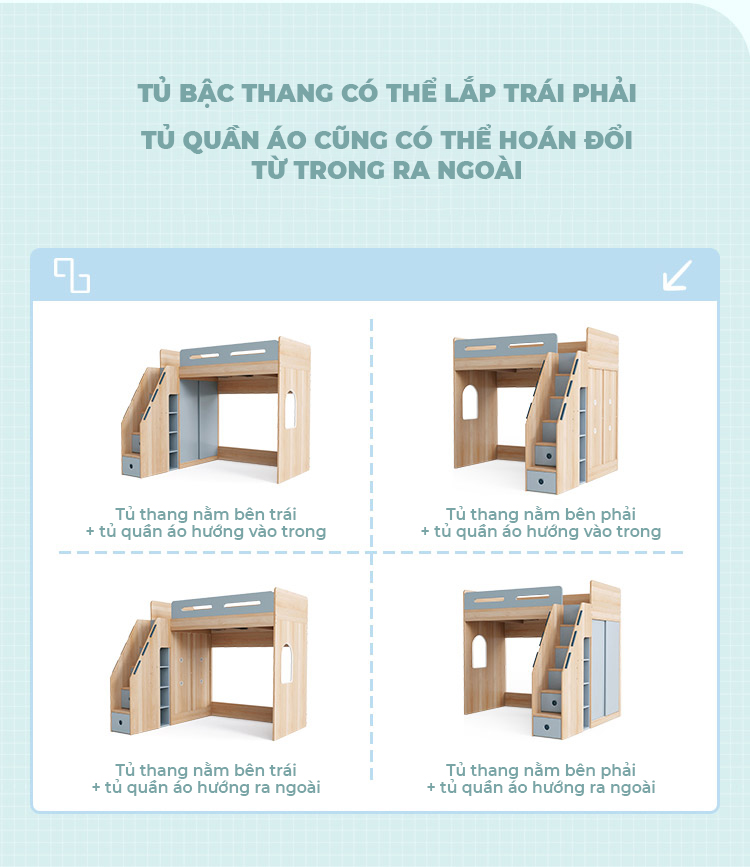 TỦ BẬC THANG CÓ THỂ LẮP TRÁI PHẢI

TỦ QUẦN ÁO CŨNG CÓ THỂ HOÁN ĐỔI TỪ TRONG RA NGOÀI

Tủ thang nằm bên trái + tủ quần áo hướng vào trong

Tủ thang nằm bên phải + tủ quần áo hướng vào trong

Tủ thang nằm bên trái + tủ quần áo hướng ra ngoài

Tủ thang nằm bên phải + tủ quần áo hướng ra ngoài