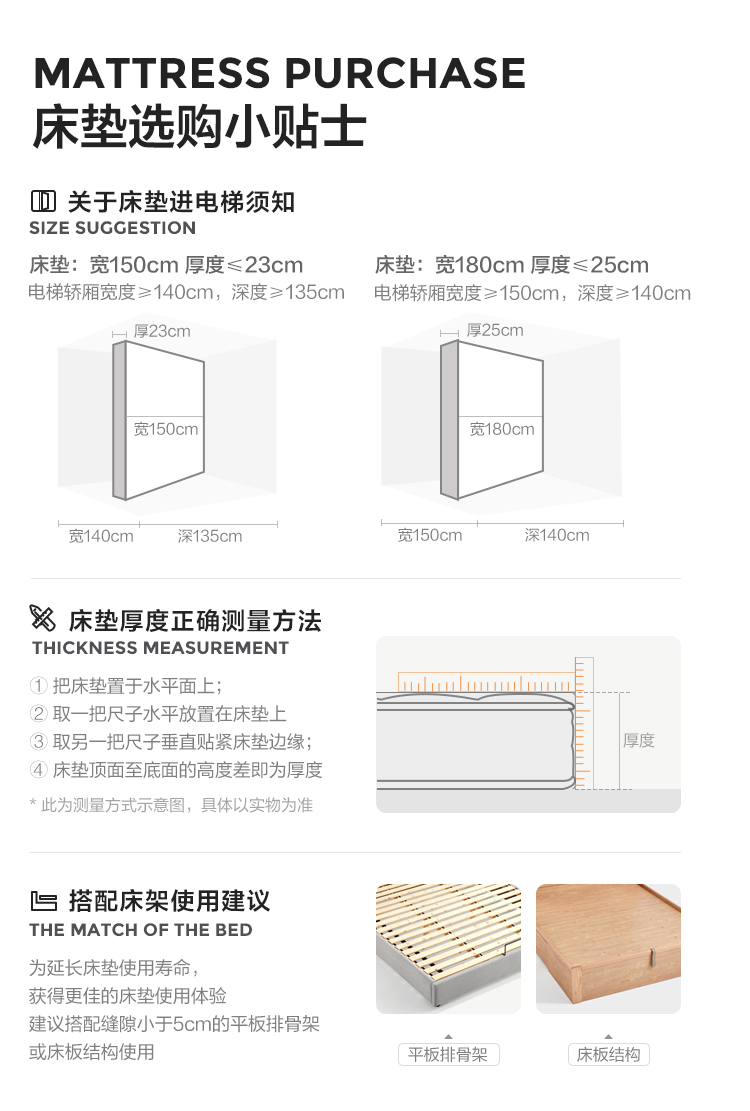 MATTRESS PURCHASE
床垫选购小贴士

关于床垫进电梯须知
SIZE SUGGESTION

床垫：宽150cm 厚度≤23cm
电梯轿厢宽度≥140cm，深度≥135cm

厚23cm
宽150cm
宽140cm
深135cm

床垫：宽180cm 厚度≤25cm
电梯轿厢宽度≥150cm，深度≥140cm

厚25cm
宽180cm
宽150cm
深140cm

床垫厚度正确测量方法
THICKNESS MEASUREMENT

① 把床垫置于水平面上；
② 取一把尺子水平放置在床垫上
③ 取另一把尺子垂直贴紧床垫边缘；
④ 床垫顶面至底面的高度差即为厚度

* 此为测量方式示意图，具体以实物为准

厚度

搭配床架使用建议
THE MATCH OF THE BED

为延长床垫使用寿命，
获得更佳的床垫使用体验
建议搭配缝隙小于5cm的平板排骨架
或床板结构使用

平板排骨架
床板结构