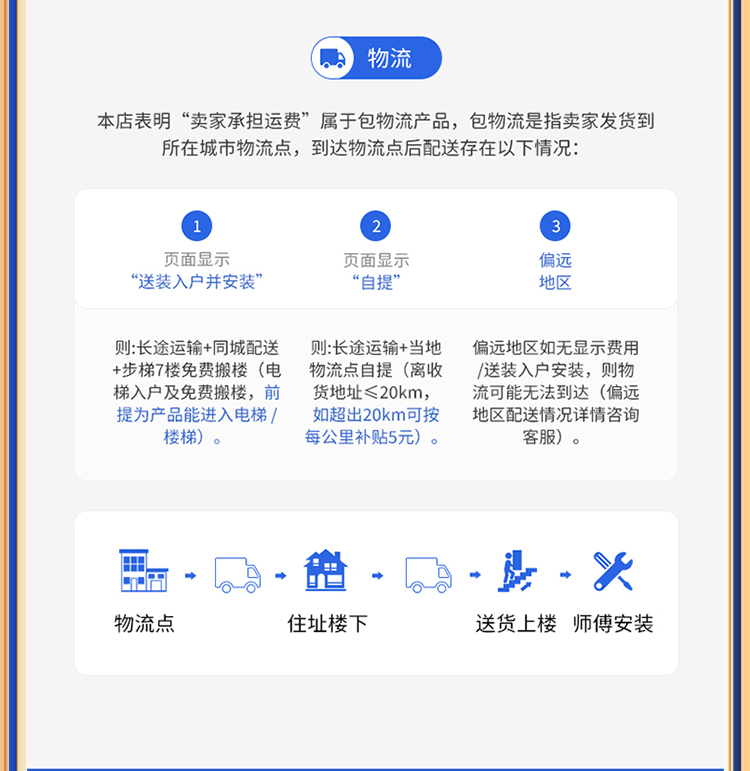 物流

本店表明“卖家承担运费”属于包物流产品，包物流是指卖家发货到所在城市物流点，到达物流点后配送存在以下情况：

1
页面显示
“送装入户并安装”

则:长途运输+同城配送+步梯7楼免费搬楼（电梯入户及免费搬楼，前提为产品能进入电梯/楼梯）。

2
页面显示
“自提”

则:长途运输+当地物流点自提（离收货地址≤20km，如超出20km可按每公里补贴5元）。

3
偏远
地区

偏远地区如无显示费用/送装入户安装，则物流可能无法到达（偏远地区配送情况详情咨询客服）。

物流点
住址楼下
送货上楼
师傅安装