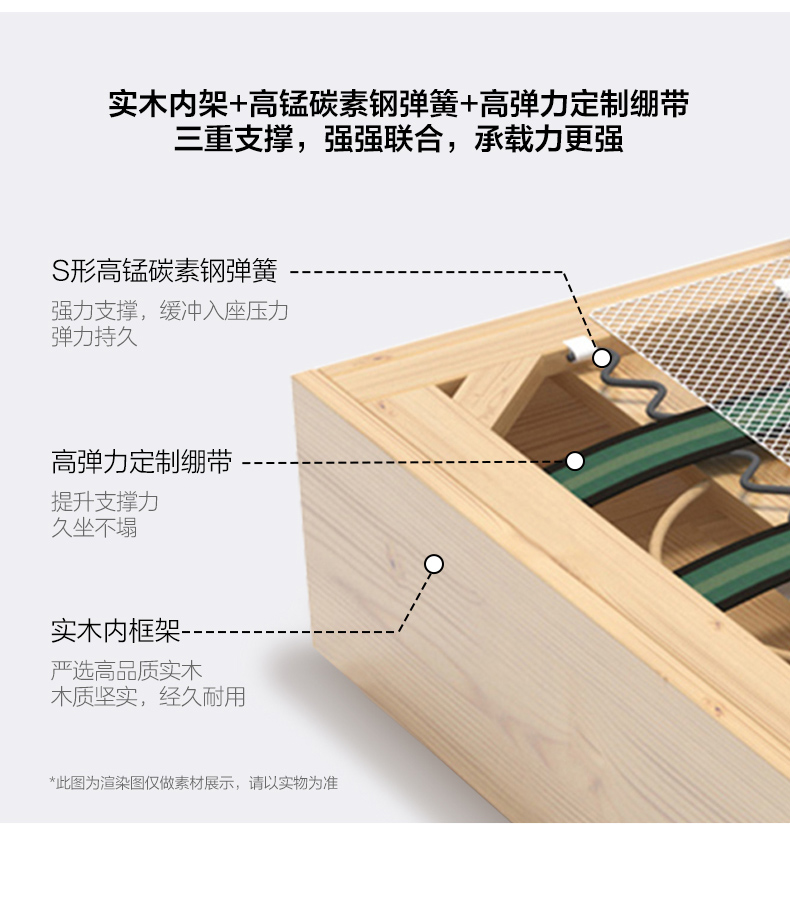 实木内架+高锰碳素钢弹簧+高弹力定制绷带
三重支撑，强强联合，承载力更强

S形高锰碳素钢弹簧
强力支撑，缓冲入座压力
弹力持久

高弹力定制绷带
提升支撑力
久坐不塌

实木内框架
严选高品质实木
木质坚实，经久耐用

*此图为渲染图仅做素材展示，请以实物为准