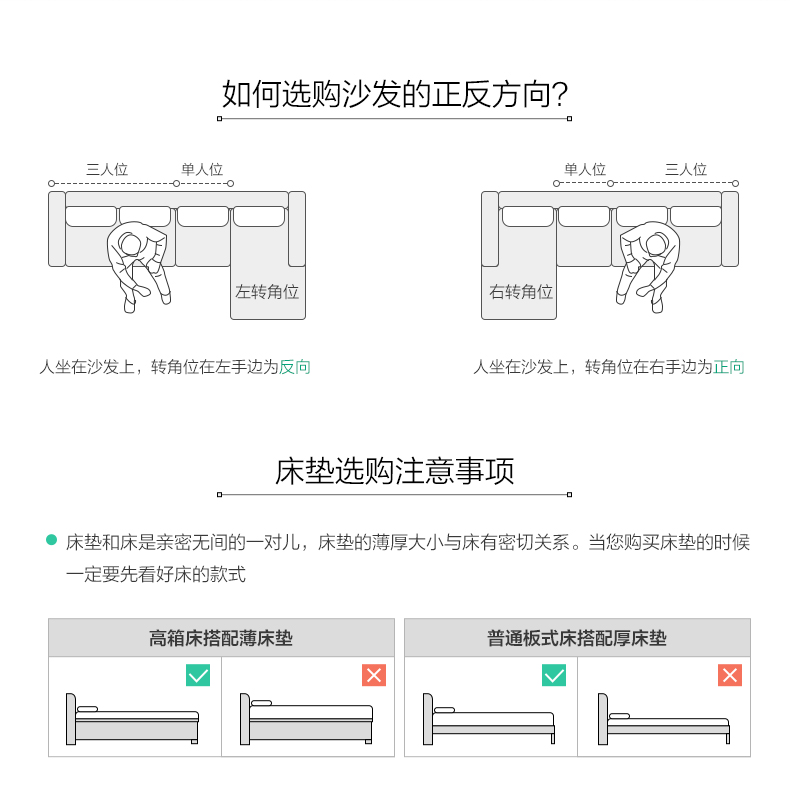 如何选购沙发的正反方向?

三人位
单人位

左转角位

人坐在沙发上，转角位在左手边为反向

单人位
三人位

右转角位

人坐在沙发上，转角位在右手边为正向

床垫选购注意事项

床垫和床是亲密无间的一对儿，床垫的薄厚大小与床有密切关系。当您购买床垫的时候一定要先看好床的款式

高箱床搭配薄床垫

普通板式床搭配厚床垫